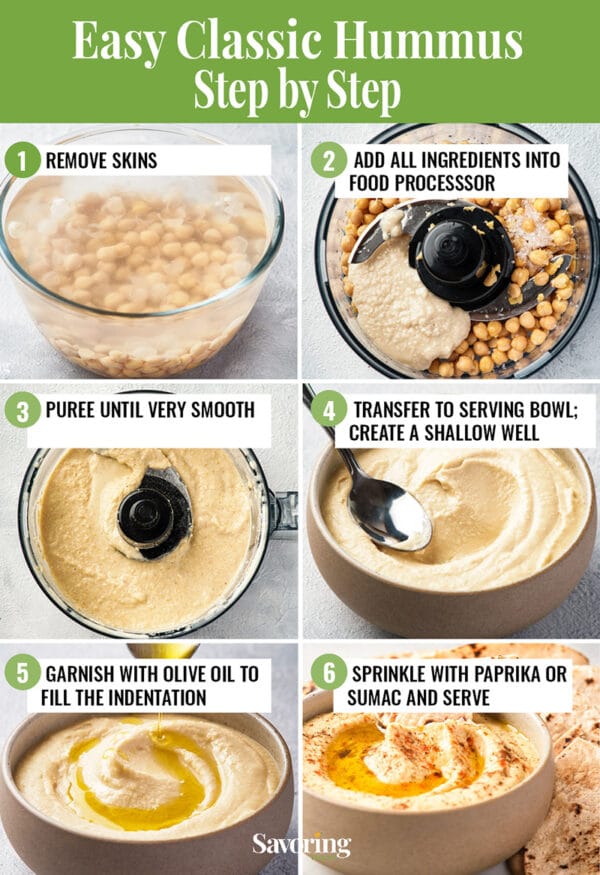 Easy Classic Hummus Step by Step

1 REMOVE SKINS

2 ADD ALL INGREDIENTS INTO FOOD PROCESSSOR

3 PUREE UNTIL VERY SMOOTH

4 TRANSFER TO SERVING BOWL; CREATE A SHALLOW WELL

5 GARNISH WITH OLIVE OIL TO FILL THE INDENTATION

6 SPRINKLE WITH PAPRIKA OR SUMAC AND SERVE

Savoring