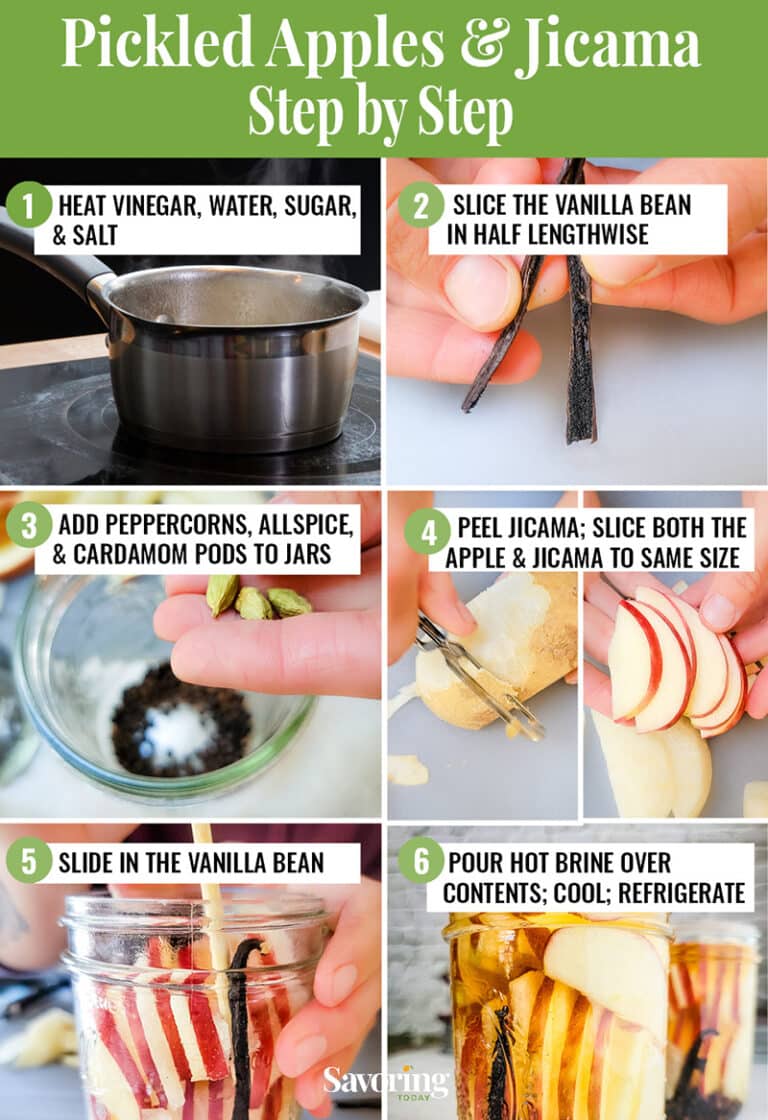 Pickled Apples & Jicama
Step by Step

1 HEAT VINEGAR, WATER, SUGAR, & SALT

2 SLICE THE VANILLA BEAN IN HALF LENGTHWISE

3 ADD PEPPERCORNS, ALLSPICE, & CARDAMOM PODS TO JARS

4 PEEL JICAMA; SLICE BOTH THE APPLE & JICAMA TO SAME SIZE

5 SLIDE IN THE VANILLA BEAN

6 POUR HOT BRINE OVER CONTENTS; COOL; REFRIGERATE

Savoring TODAY