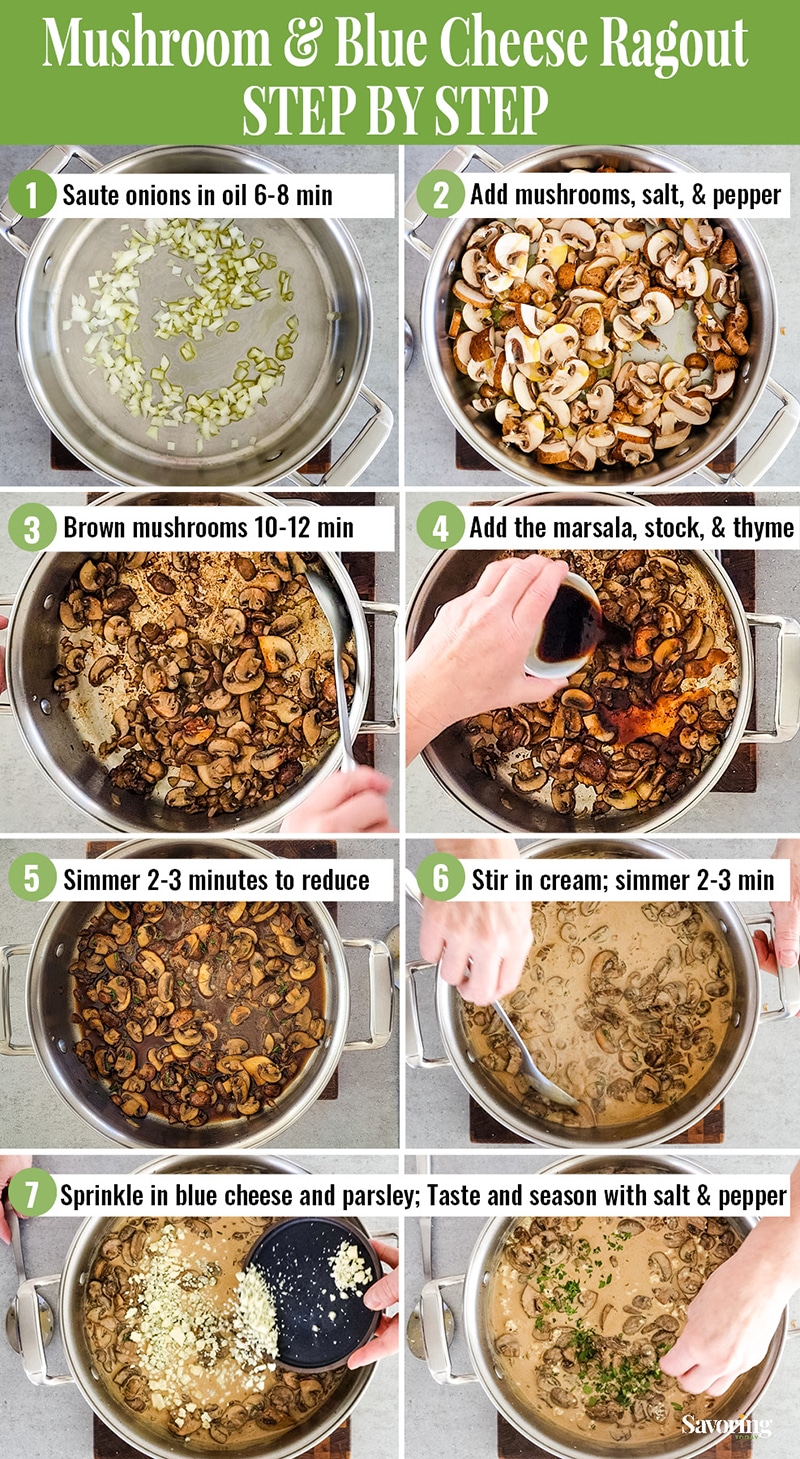 Mushroom & Blue Cheese Ragout
STEP BY STEP

1 Saute onions in oil 6-8 min

2 Add mushrooms, salt, & pepper

3 Brown mushrooms 10-12 min

4 Add the marsala, stock, & thyme

5 Simmer 2-3 minutes to reduce

6 Stir in cream; simmer 2-3 min

7 Sprinkle in blue cheese and parsley; Taste and season with salt & pepper

Savoring